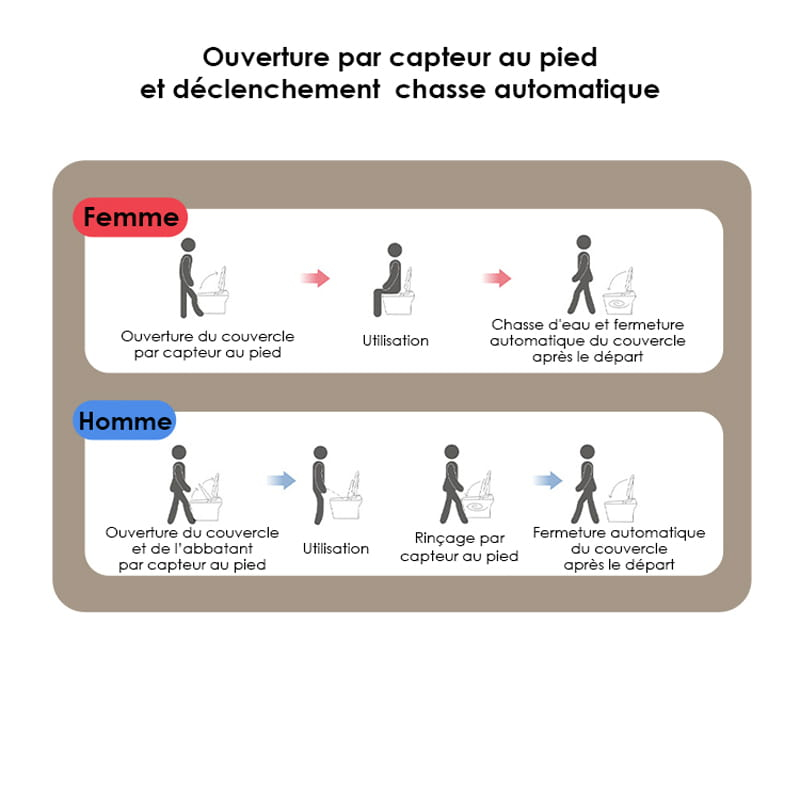 Ouverture par capteur au pied
et déclenchement  chasse automatique

Femme

Ouverture du couvercle par capteur au pied

Utilisation

Chasse d'eau et fermeture automatique du couvercle après le départ

Homme

Ouverture du couvercle et de l'abbatant par capteur au pied

Utilisation

Rinçage par capteur au pied

Fermeture automatique du couvercle après le départ