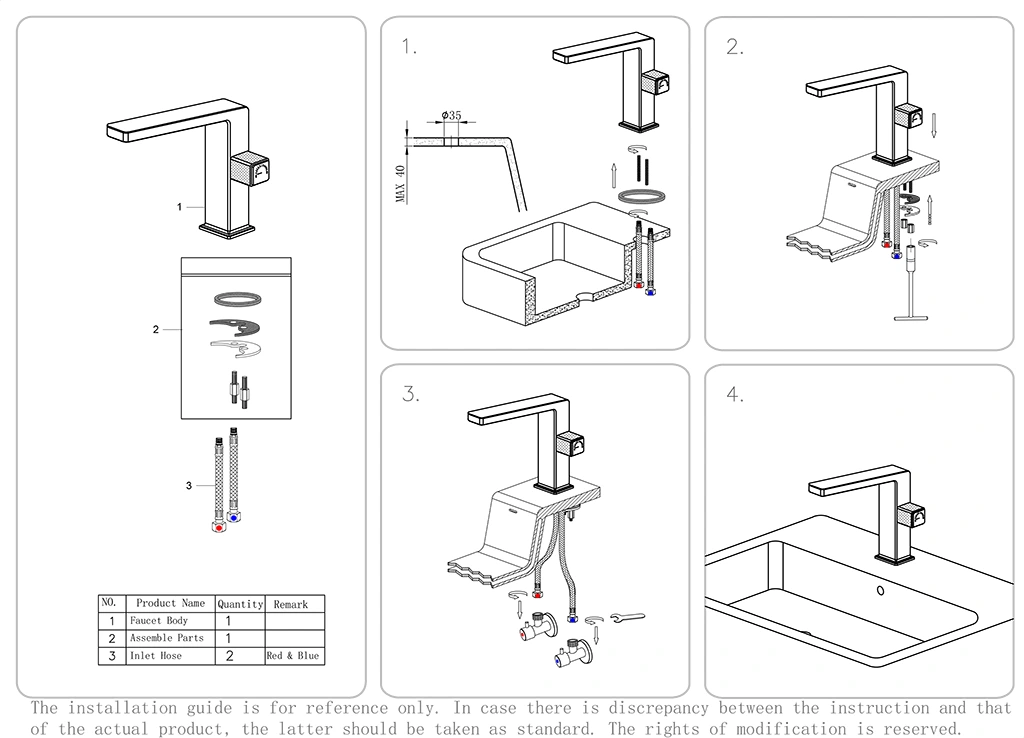 1

2

3

| NO. | Product Name | Quantity | Remark |
|---|---|---|---|
| 1 | Faucet Body | 1 | |
| 2 | Assemble Parts | 1 | |
| 3 | Inlet Hose | 2 | Red & Blue |

1.

$\phi 35$

MAX 40

2.

3.

4.

The installation guide is for reference only. In case there is discrepancy between the instruction and that of the actual product, the latter should be taken as standard. The rights of modification is reserved.