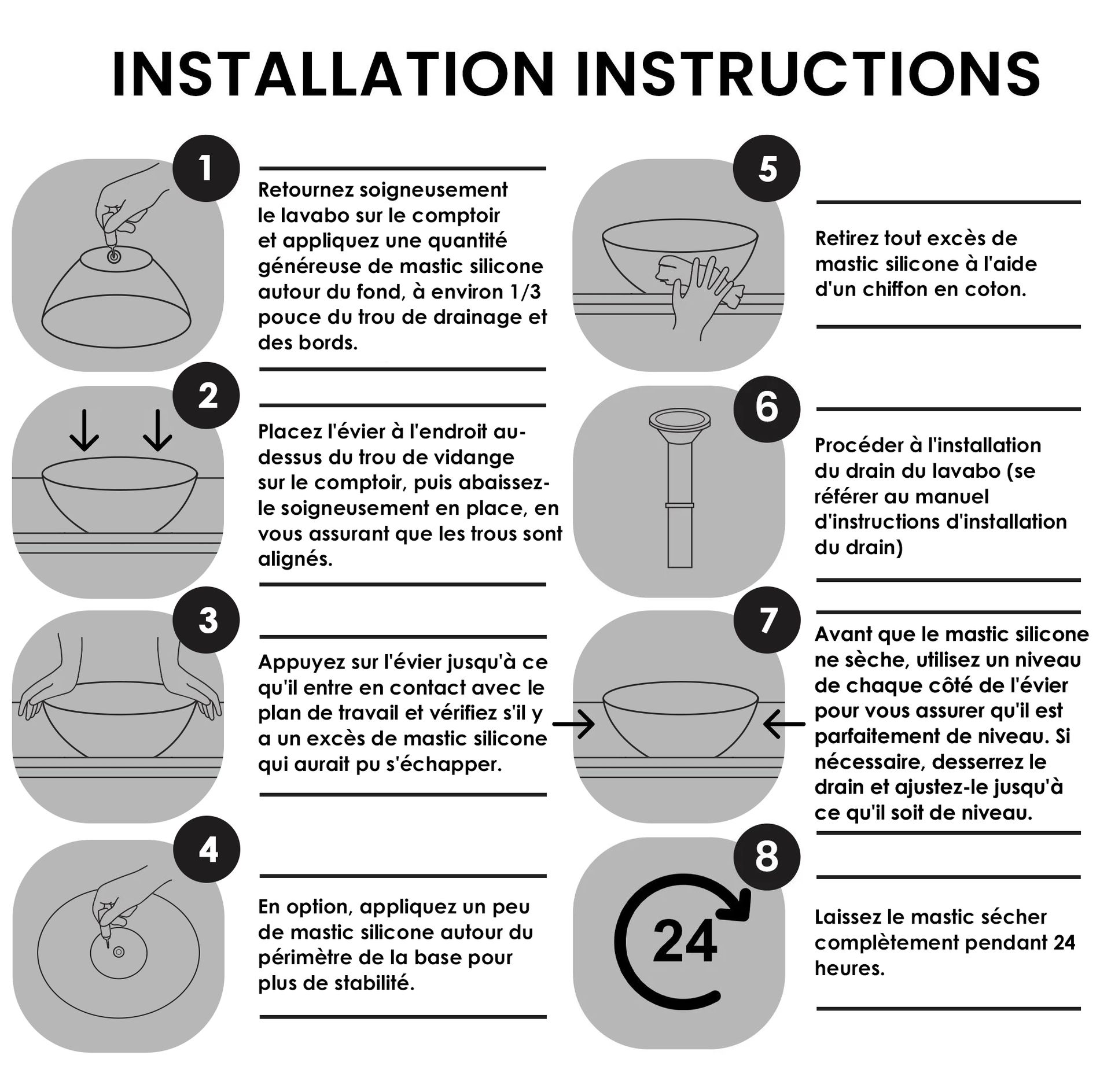 INSTALLATION INSTRUCTIONS

1

Retournez soigneusement le lavabo sur le comptoir et appliquez une quantité généreuse de mastic silicone autour du fond, à environ 1/3 pouce du trou de drainage et des bords.

2

Placez l'évier à l'endroit au-dessus du trou de vidange sur le comptoir, puis abaissez-le soigneusement en place, en vous assurant que les trous sont alignés.

3

Appuyez sur l'évier jusqu'à ce qu'il entre en contact avec le plan de travail et vérifiez s'il y a un excès de mastic silicone qui aurait pu s'échapper.

4

En option, appliquez un peu de mastic silicone autour du périmètre de la base pour plus de stabilité.

5

Retirez tout excès de mastic silicone à l'aide d'un chiffon en coton.

6

Procéder à l'installation du drain du lavabo (se référer au manuel d'instructions d'installation du drain)

7

Avant que le mastic silicone ne sèche, utilisez un niveau de chaque côté de l'évier pour vous assurer qu'il est parfaitement de niveau. Si nécessaire, desserrez le drain et ajustez-le jusqu'à ce qu'il soit de niveau.

8

24

Laissez le mastic sécher complètement pendant 24 heures.