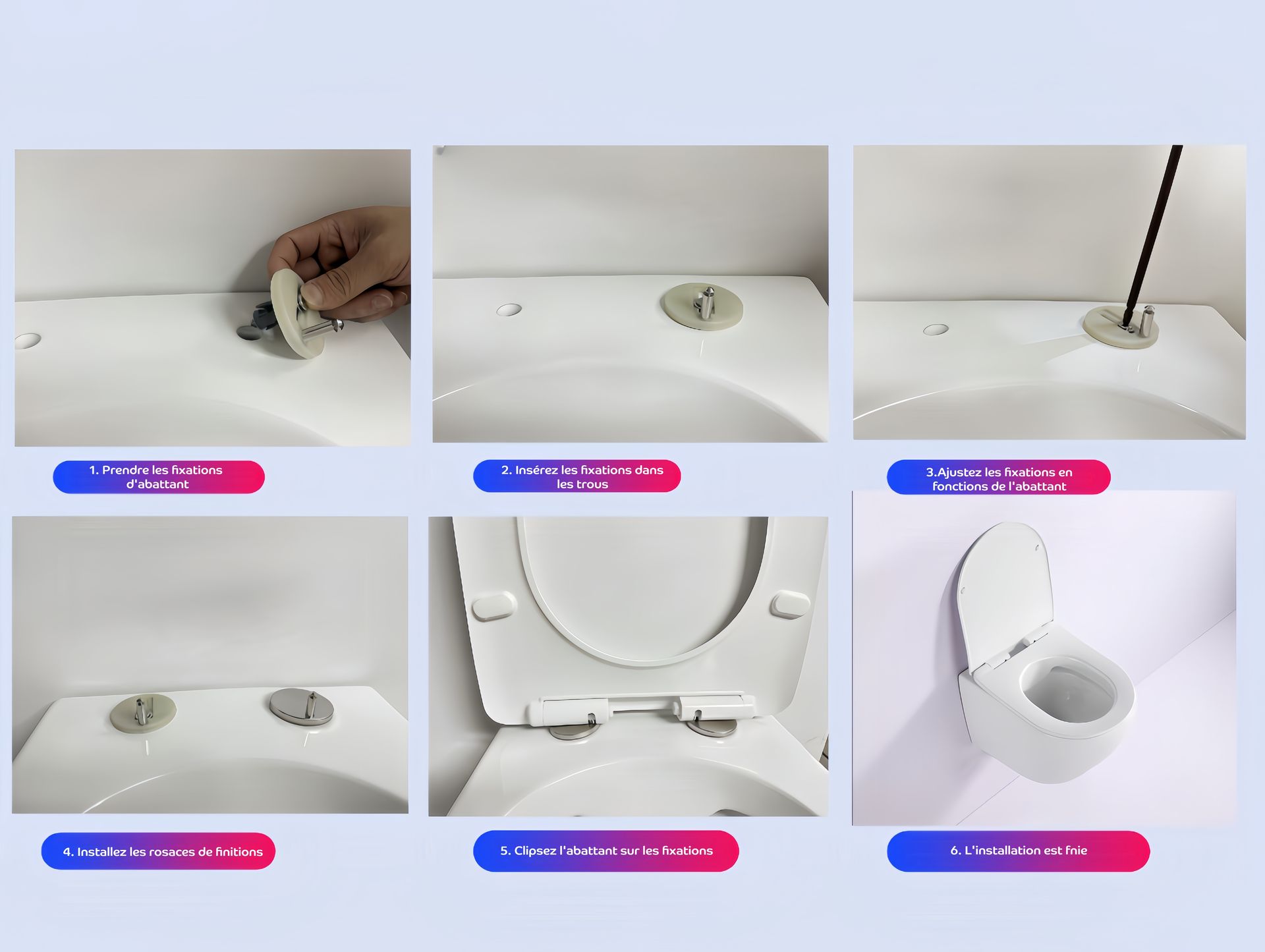 1. Prendre les fixations d'abattant

2. Insérez les fixations dans les trous

3.Ajustez les fixations en fonctions de l'abattant

4. Installez les rosaces de finitions

5. Clipsez l'abattant sur les fixations

6. L'installation est fnie