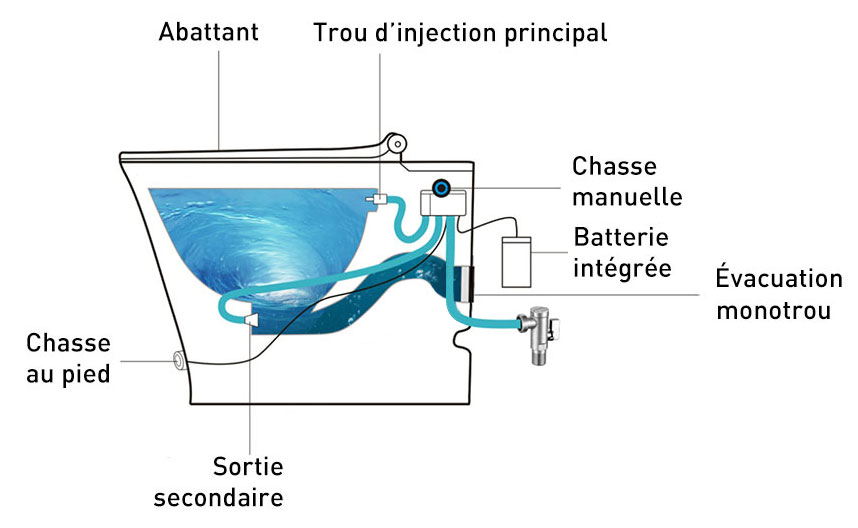 Abattant

Trou d'injection principal

Chasse manuelle

Batterie intégrée

Évacuation monotrou

Chasse au pied

Sortie secondaire