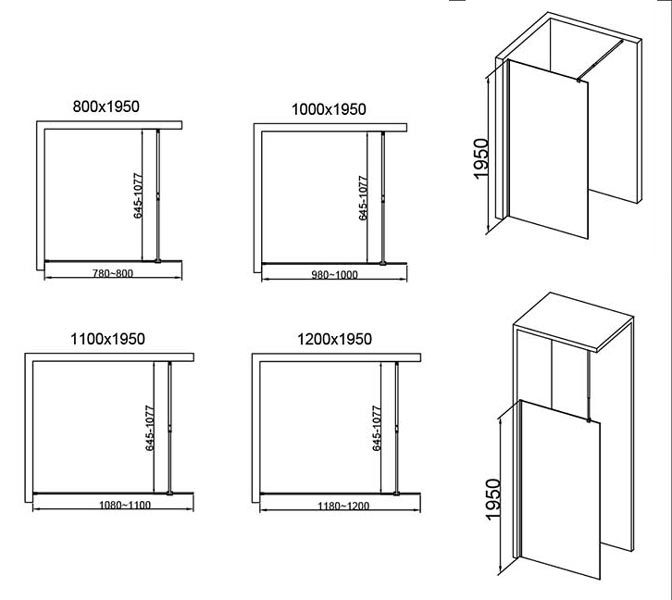 800x1950

645-1077

780~800

1000x1950

645-1077

980~1000

1950

1100x1950

645-1077

1080~1100

1200x1950

645-1077

1180~1200

1950