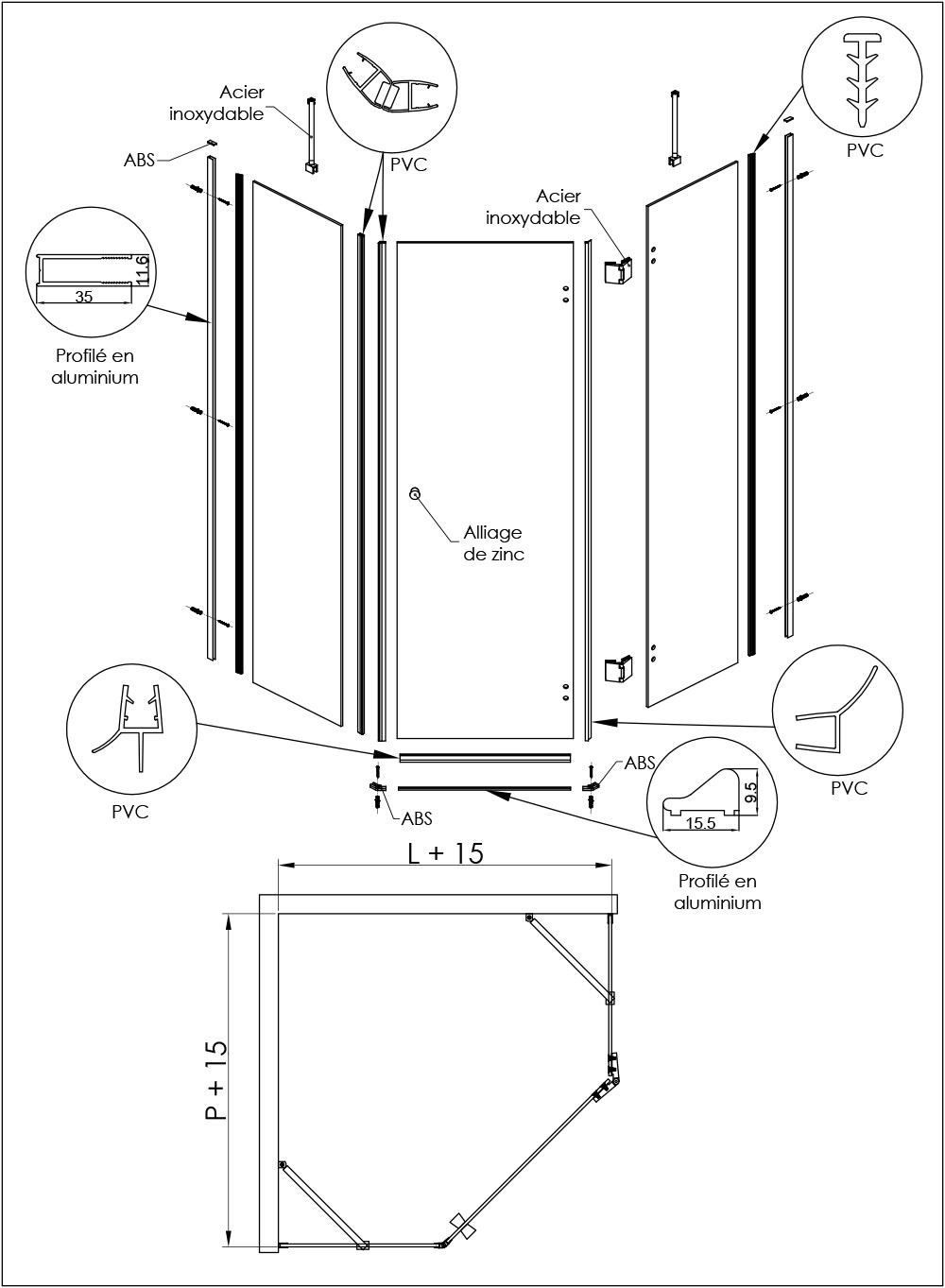 Acier inoxydable

ABS

PVC

PVC

Acier inoxydable

11.6

35

Profilé en aluminium

Alliage de zinc

PVC

PVC

ABS

ABS

9.5

15.5

Profilé en aluminium

L + 15

P + 15