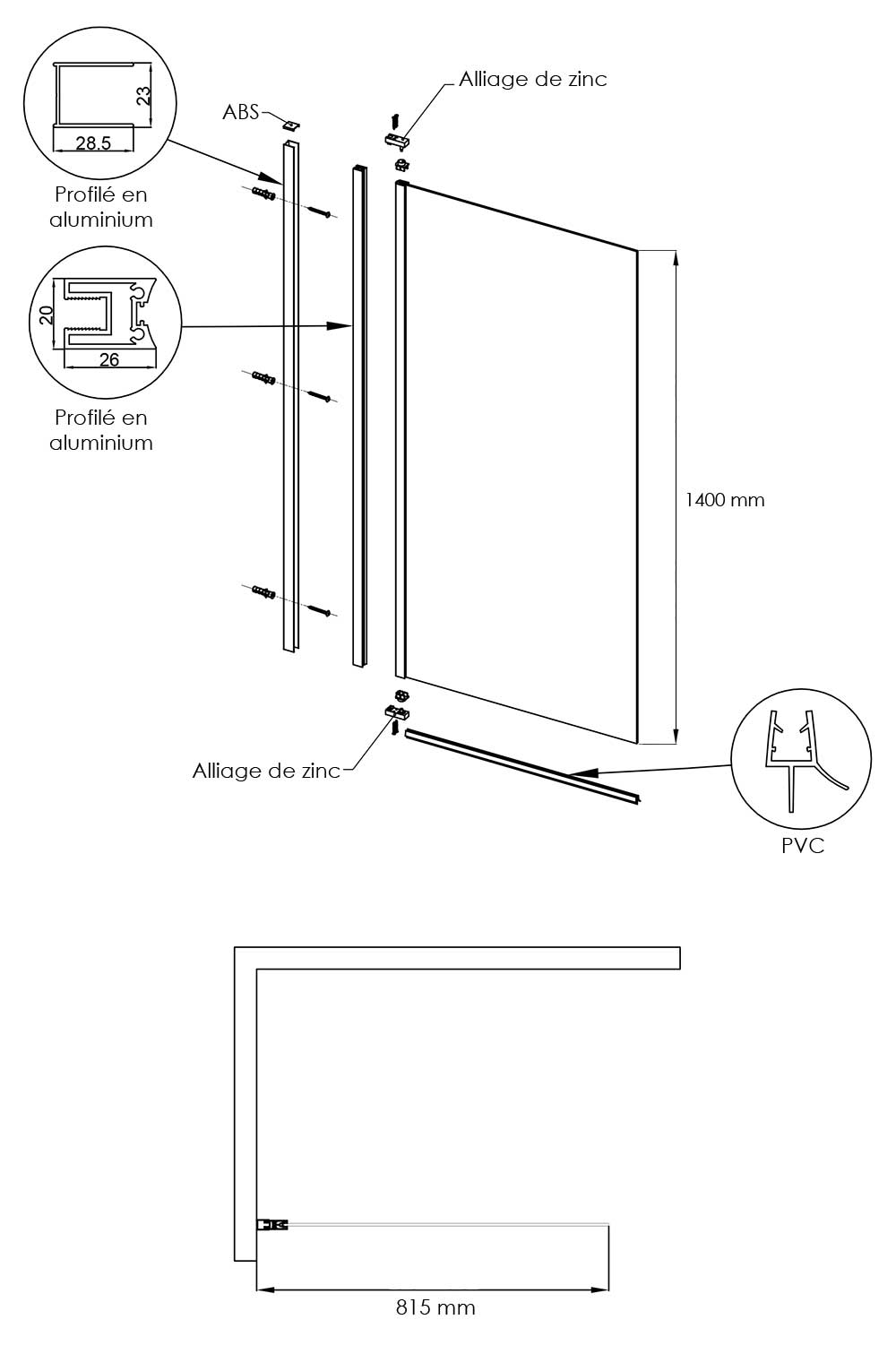 23

28.5

Profilé en aluminium

ABS

Alliage de zinc

20

26

Profilé en aluminium

1400 mm

Alliage de zinc

PVC

815 mm