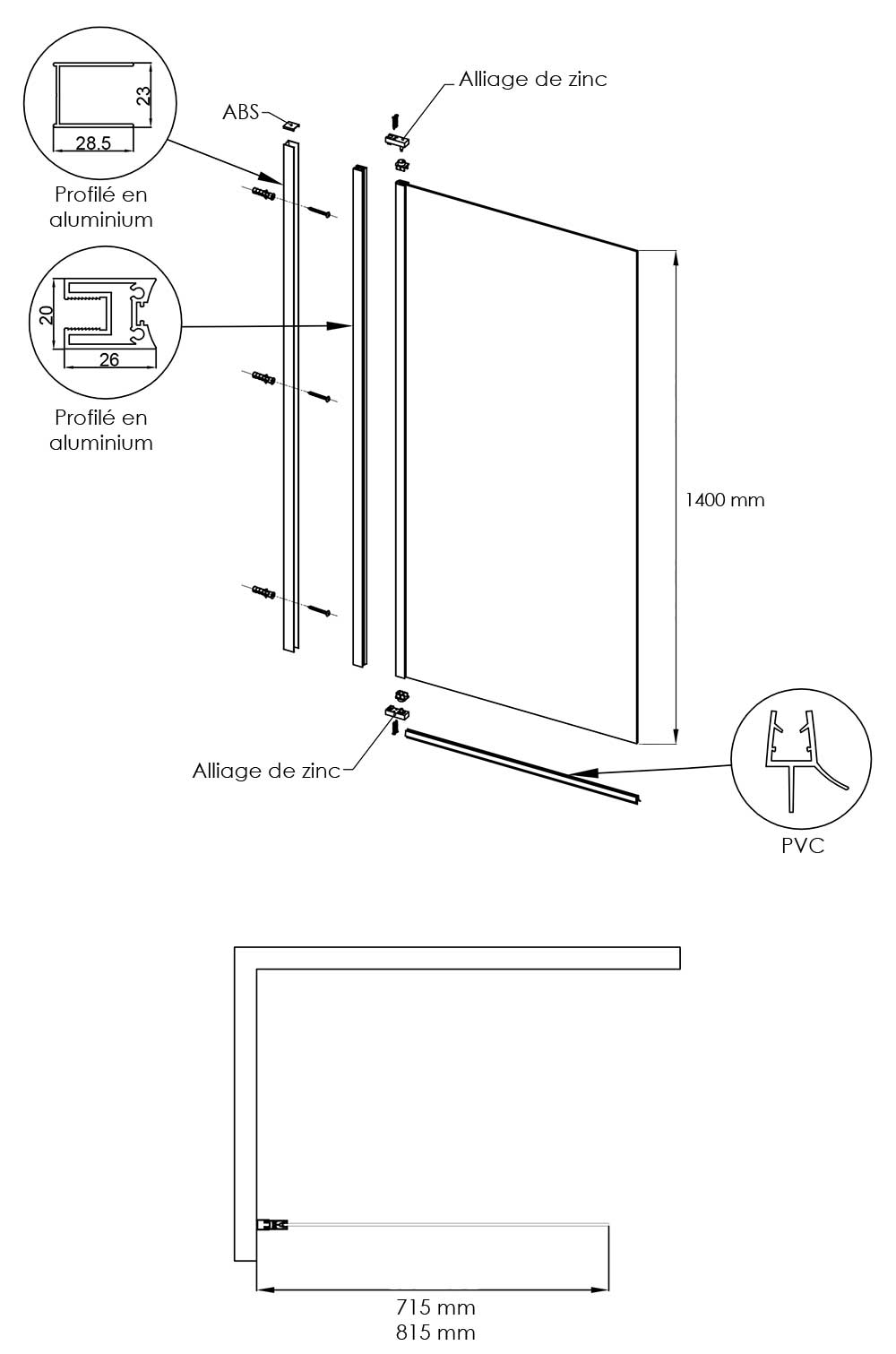 23
28.5
Profilé en aluminium

ABS

Alliage de zinc

20
26
Profilé en aluminium

1400 mm

Alliage de zinc

PVC

715 mm
815 mm