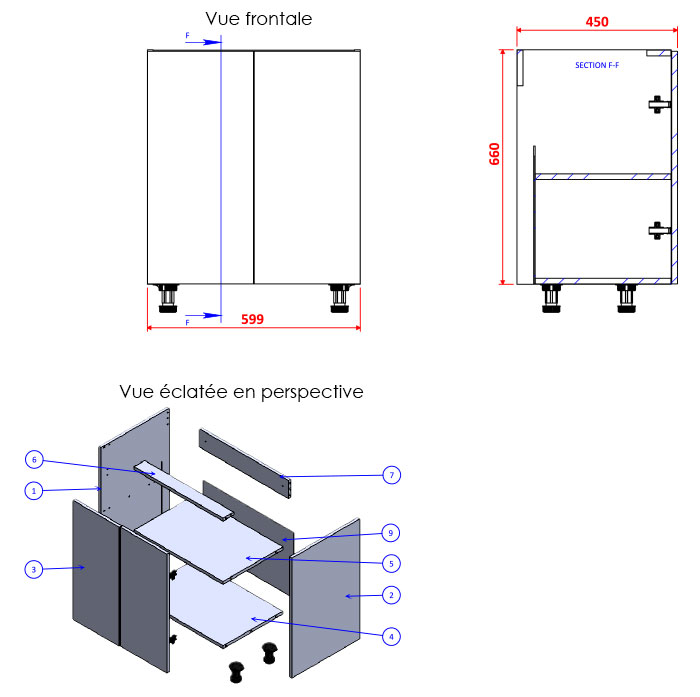 Vue frontale

F

F

599

450

SECTION F-F

660

Vue éclatée en perspective

6

1

3

7

9

5

2

4