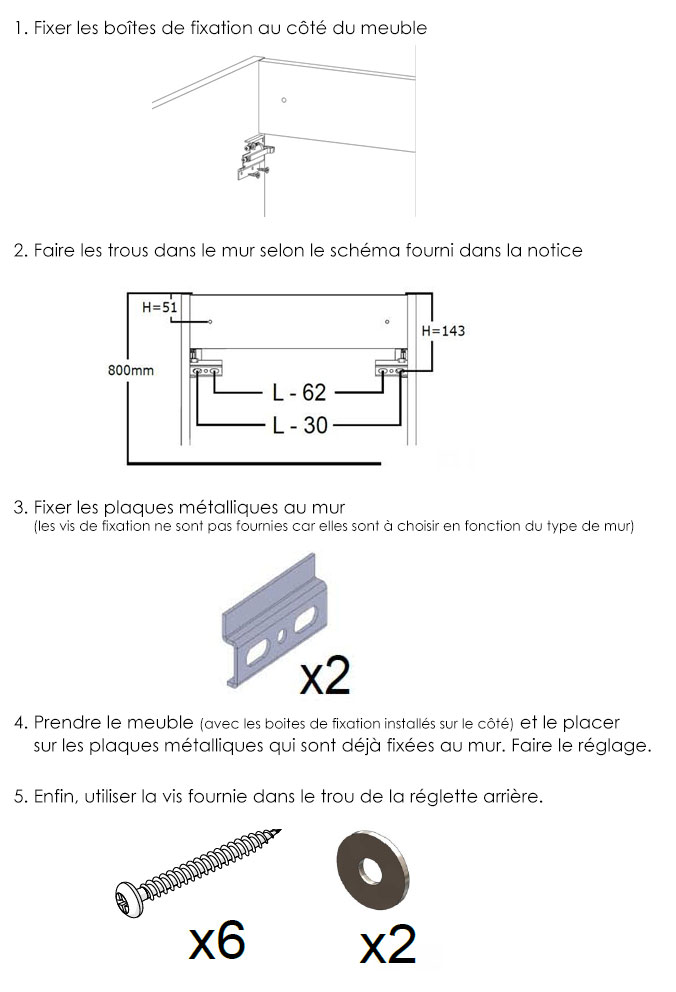 1. Fixer les boîtes de fixation au côté du meuble

2. Faire les trous dans le mur selon le schéma fourni dans la notice

H=51

H=143

800mm

L - 62

L - 30

3. Fixer les plaques métalliques au mur
(les vis de fixation ne sont pas fournies car elles sont à choisir en fonction du type de mur)

x2

4. Prendre le meuble (avec les boites de fixation installés sur le côté) et le placer sur les plaques métalliques qui sont déjà fixées au mur. Faire le réglage.

5. Enfin, utiliser la vis fournie dans le trou de la réglette arrière.

x6

x2