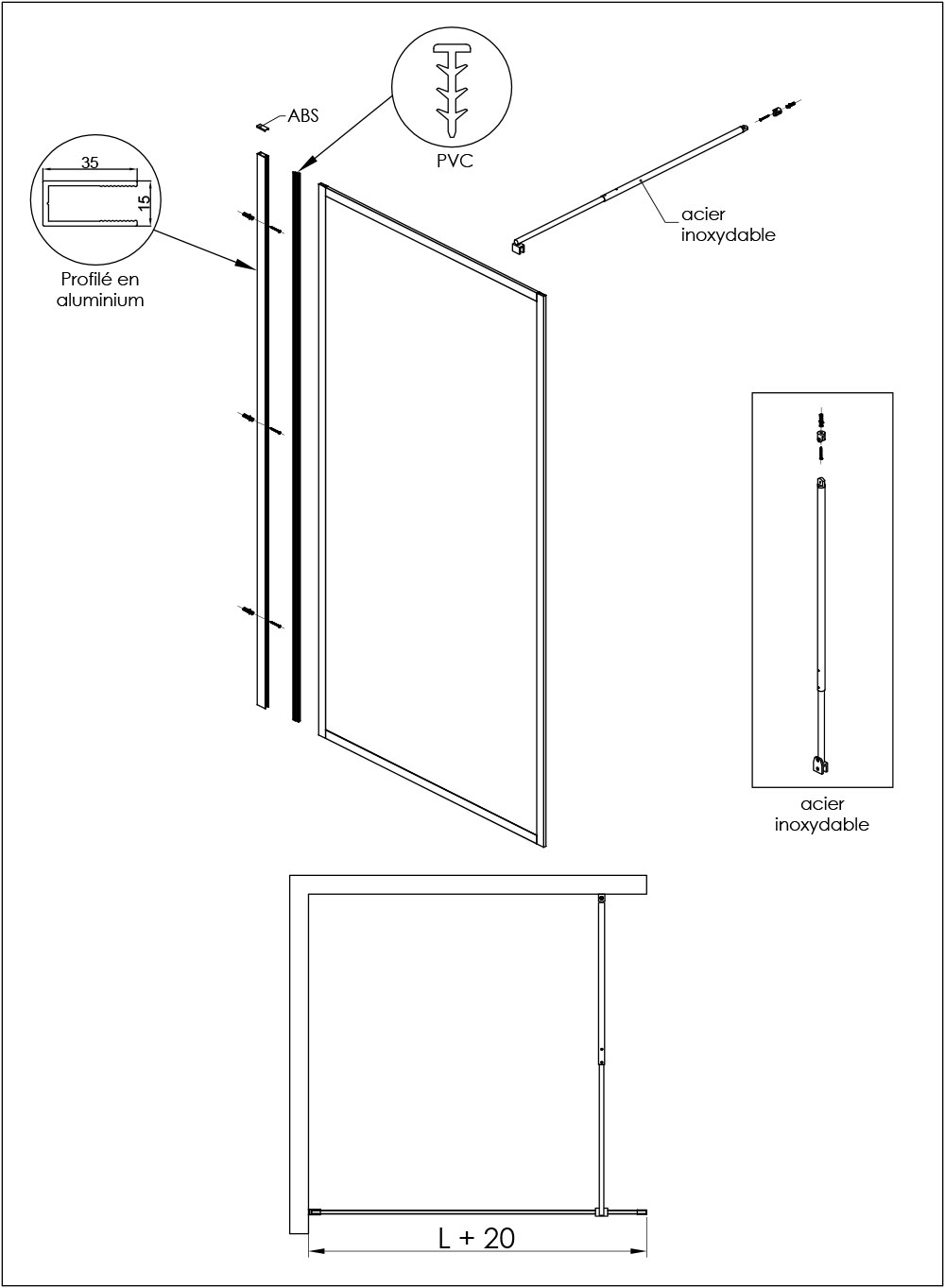 ABS

PVC

35

15

Profilé en aluminium

acier inoxydable

acier inoxydable

L + 20