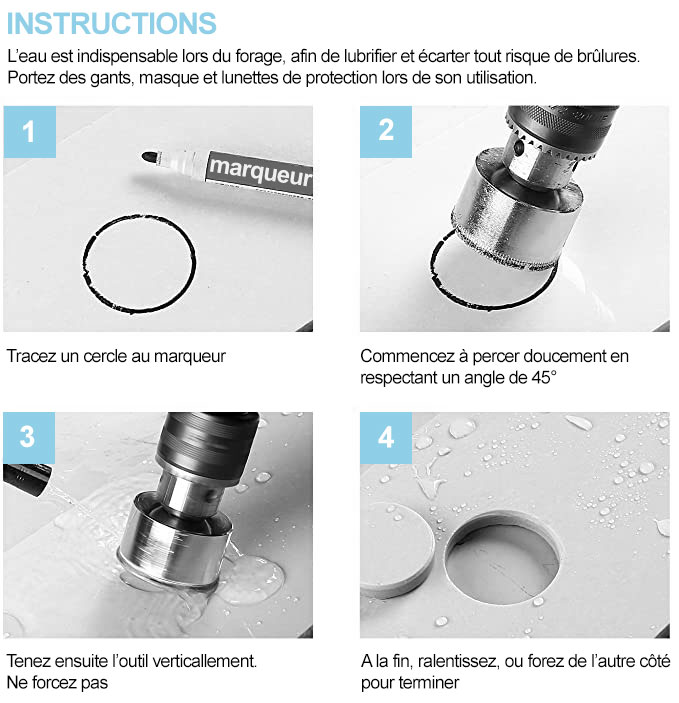 INSTRUCTIONS

L'eau est indispensable lors du forage, afin de lubrifier et écarter tout risque de brûlures. Portez des gants, masque et lunettes de protection lors de son utilisation.

1

marqueur

Tracez un cercle au marqueur

2

Commencez à percer doucement en respectant un angle de 45°

3

Tenez ensuite l'outil verticallement. Ne forcez pas

4

A la fin, ralentissez, ou forez de l'autre côté pour terminer