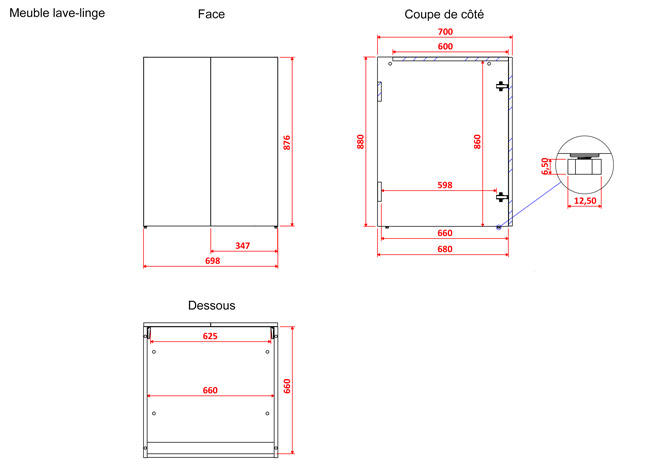 Meuble lave-linge

Face

876

347

698

Coupe de côté

700

600

880

860

598

660

680

6,50

12,50

Dessous

625

660

660