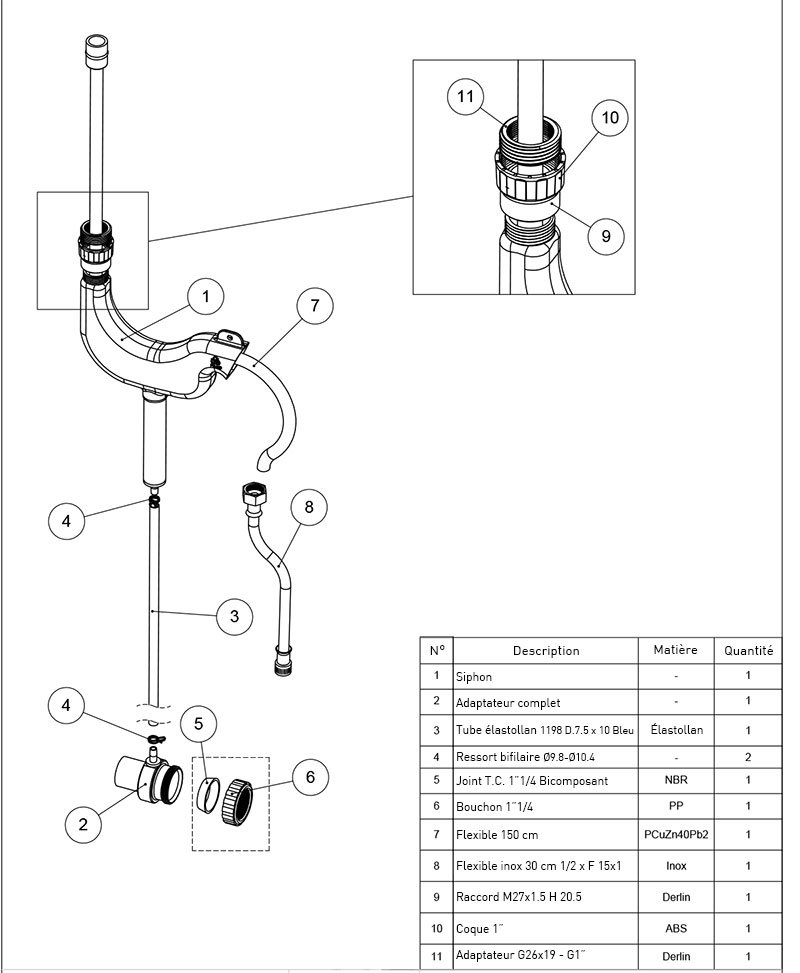 11

10

9

1

7

4

8

3

4

5

6

2

| N° | Description | Matière | Quantité |
|---|---|---|---|
| 1 | Siphon | - | 1 |
| 2 | Adaptateur complet | - | 1 |
| 3 | Tube élastollan 1198 D.7.5 x 10 Bleu | Élastollan | 1 |
| 4 | Ressort bifilaire Ø9.8-Ø10.4 | - | 2 |
| 5 | Joint T.C. 1"1/4 Bicomposent | NBR | 1 |
| 6 | Bouchon 1"1/4 | PP | 1 |
| 7 | Flexible 150 cm | PCuZn40Pb2 | 1 |
| 8 | Flexible inox 30 cm 1/2 x F 15x1 | Inox | 1 |
| 9 | Raccord M27x1.5 H 20.5 | Derlin | 1 |
| 10 | Coque 1" | ABS | 1 |
| 11 | Adaptateur G26x19 - G1" | Derlin | 1 |