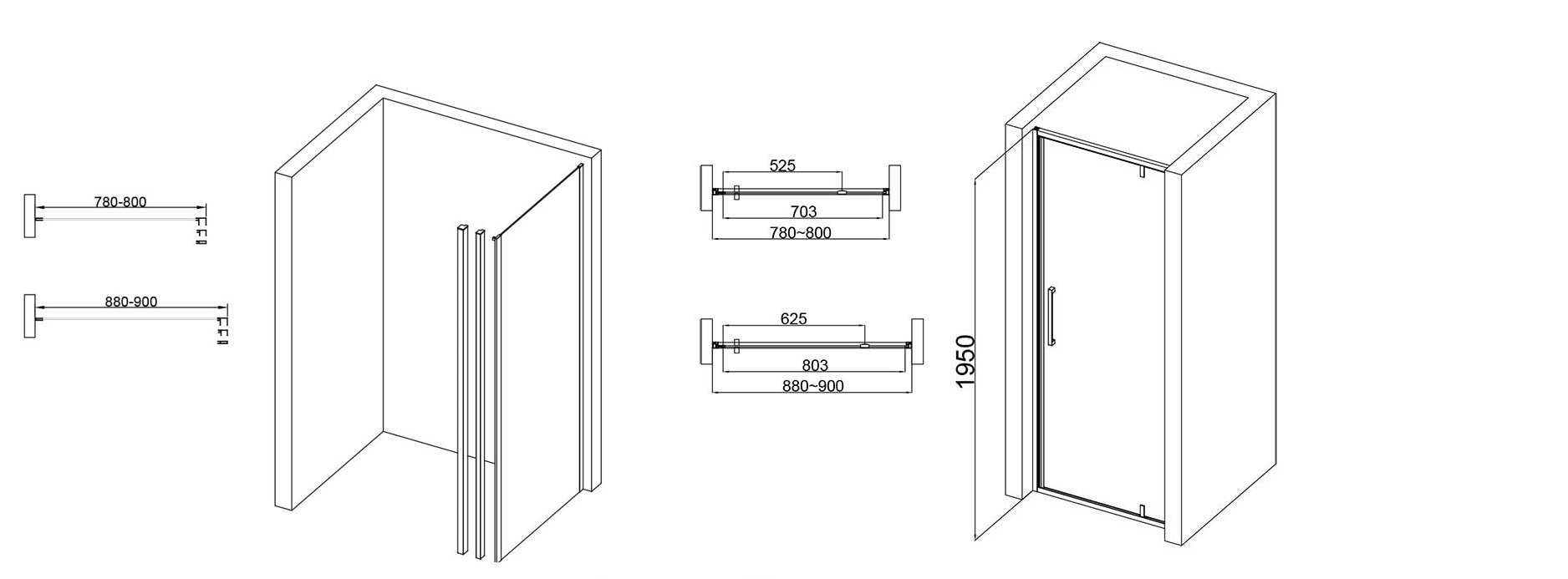 780-800

880-900

525

703

780~800

625

803

880~900

1950