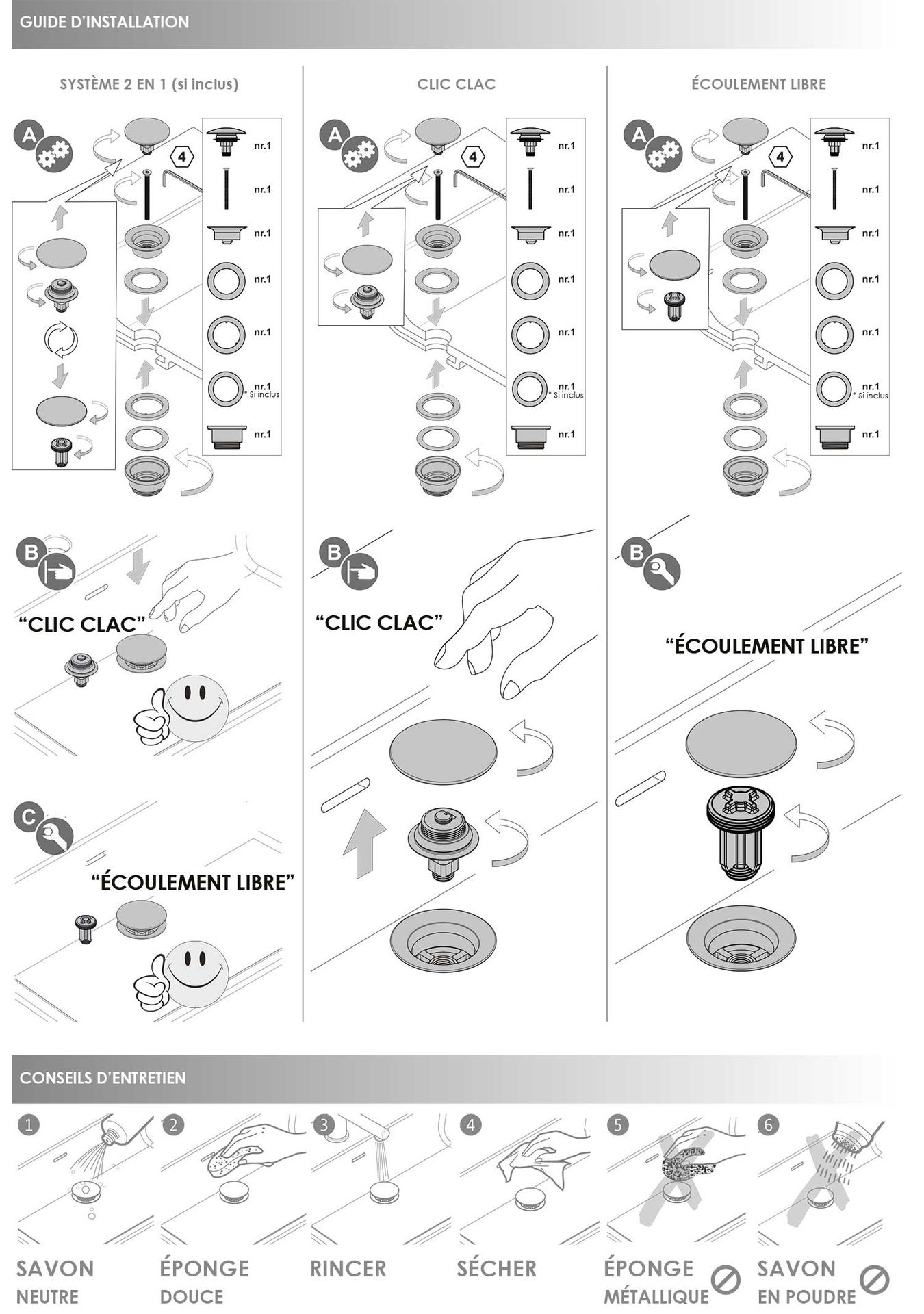 GUIDE D'INSTALLATION

SYSTÈME 2 EN 1 (si inclus)

A

4

nr.1

nr.1

nr.1

nr.1

nr.1

nr.1
* Si inclus

nr.1

B

"CLIC CLAC"

C

"ÉCOULEMENT LIBRE"

CLIC CLAC

A

4

nr.1

nr.1

nr.1

nr.1

nr.1

nr.1
* Si inclus

nr.1

B

"CLIC CLAC"

ÉCOULEMENT LIBRE

A

4

nr.1

nr.1

nr.1

nr.1

nr.1

nr.1
* Si inclus

nr.1

B

"ÉCOULEMENT LIBRE"

CONSEILS D'ENTRETIEN

1 SAVON NEUTRE

2 ÉPONGE DOUCE

3 RINCER

4 SÉCHER

5 ÉPONGE MÉTALLIQUE

6 SAVON EN POUDRE