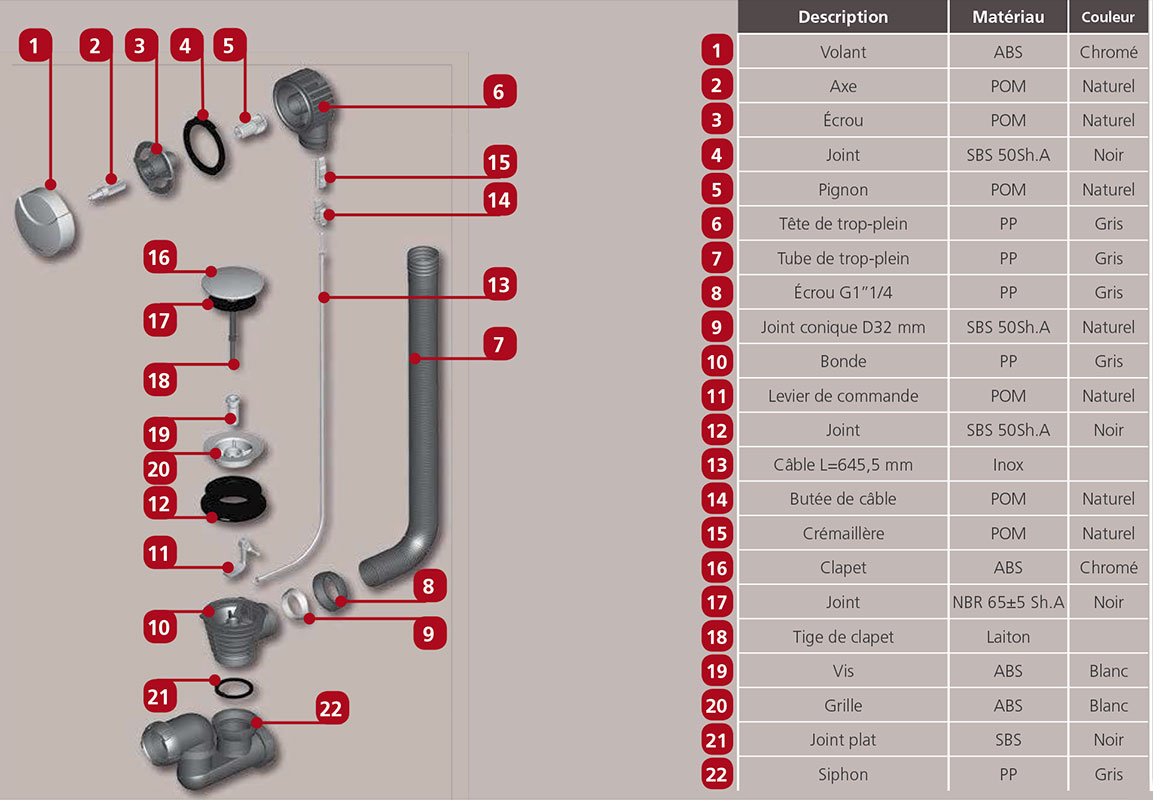 1 2 3 4 5 6 15 14 16 13 17 7 18 19 20 12 11 8 10 9 21 22

| | Description | Matériau | Couleur |
|---|---|---|---|
| 1 | Volant | ABS | Chromé |
| 2 | Axe | POM | Naturel |
| 3 | Écrou | POM | Naturel |
| 4 | Joint | SBS 50Sh.A | Noir |
| 5 | Pignon | POM | Naturel |
| 6 | Tête de trop-plein | PP | Gris |
| 7 | Tube de trop-plein | PP | Gris |
| 8 | Écrou G1"1/4 | PP | Gris |
| 9 | Joint conique D32 mm | SBS 50Sh.A | Naturel |
| 10 | Bonde | PP | Gris |
| 11 | Levier de commande | POM | Naturel |
| 12 | Joint | SBS 50Sh.A | Noir |
| 13 | Câble L=645,5 mm | Inox | |
| 14 | Butée de câble | POM | Naturel |
| 15 | Crémaillère | POM | Naturel |
| 16 | Clapet | ABS | Chromé |
| 17 | Joint | NBR 65±5 Sh.A | Noir |
| 18 | Tige de clapet | Laiton | |
| 19 | Vis | ABS | Blanc |
| 20 | Grille | ABS | Blanc |
| 21 | Joint plat | SBS | Noir |
| 22 | Siphon | PP | Gris |