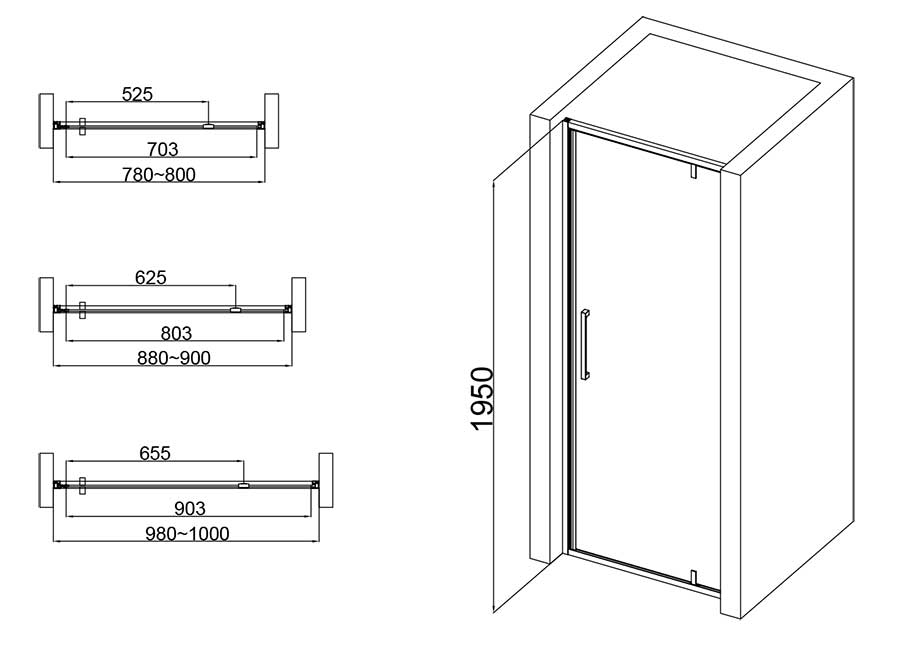 525
703
780~800

625
803
880~900

655
903
980~1000

1950