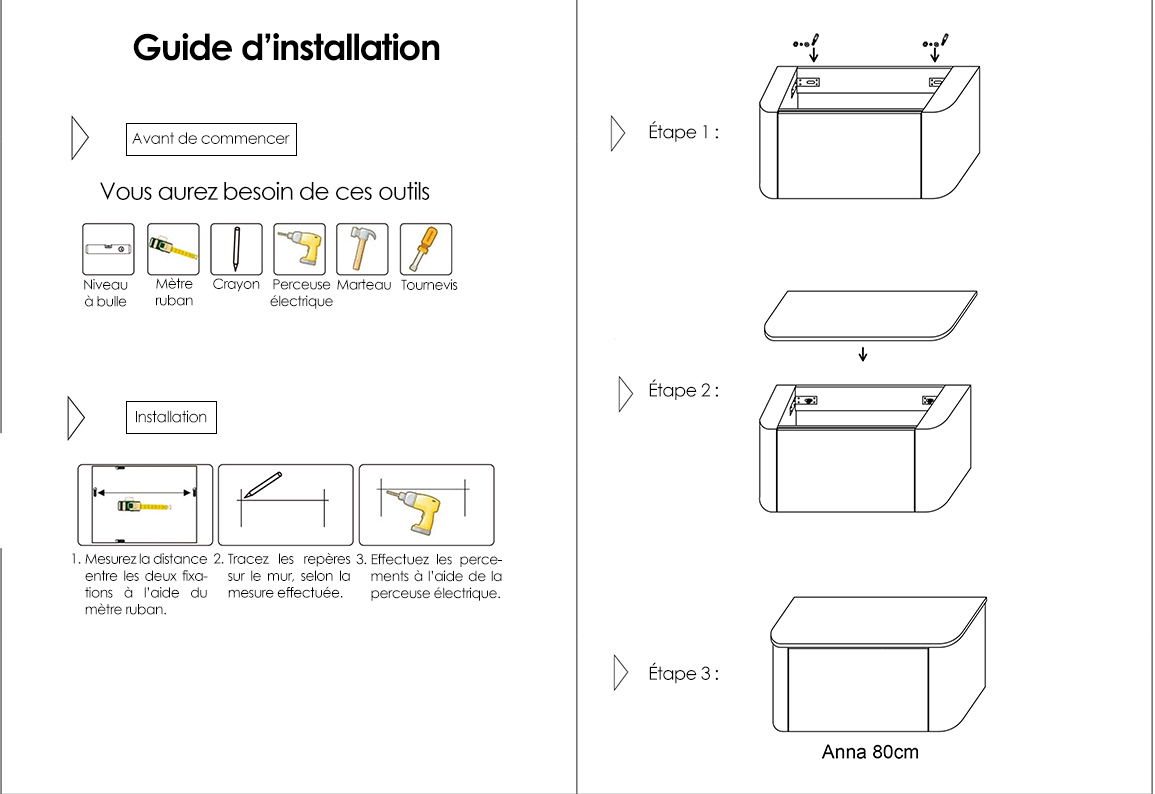 Guide d'installation

Avant de commencer

Vous aurez besoin de ces outils

Niveau à bulle
Mètre ruban
Crayon
Perceuse électrique
Marteau
Tournevis

Installation

1. Mesurez la distance entre les deux fixations à l'aide du mètre ruban.
2. Tracez les repères sur le mur, selon la mesure effectuée.
3. Effectuez les percements à l'aide de la perceuse électrique.

Étape 1 :

Étape 2 :

Étape 3 :

Anna 80cm