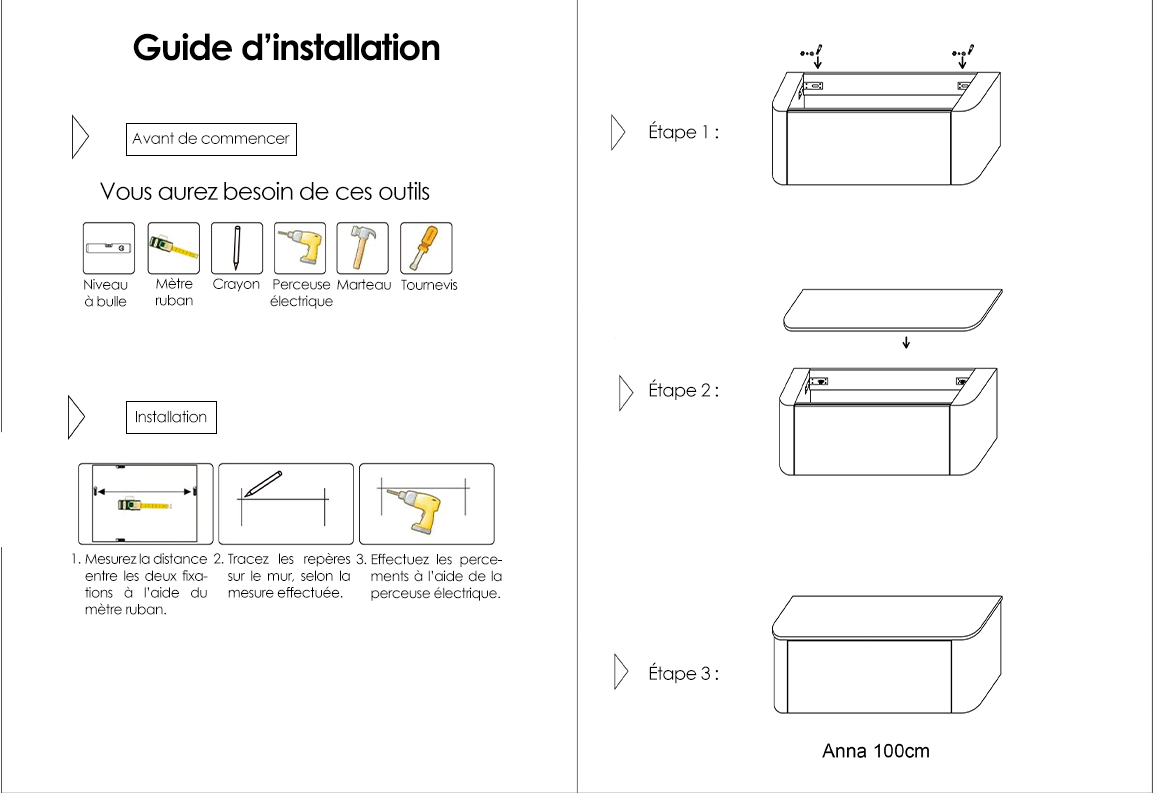 Guide d'installation

Avant de commencer

Vous aurez besoin de ces outils

Niveau à bulle
Mètre ruban
Crayon
Perceuse électrique
Marteau
Tournevis

Installation

1. Mesurez la distance entre les deux fixations à l'aide du mètre ruban.
2. Tracez les repères sur le mur, selon la mesure effectuée.
3. Effectuez les percements à l'aide de la perceuse électrique.

Étape 1 :

Étape 2 :

Étape 3 :

Anna 100cm