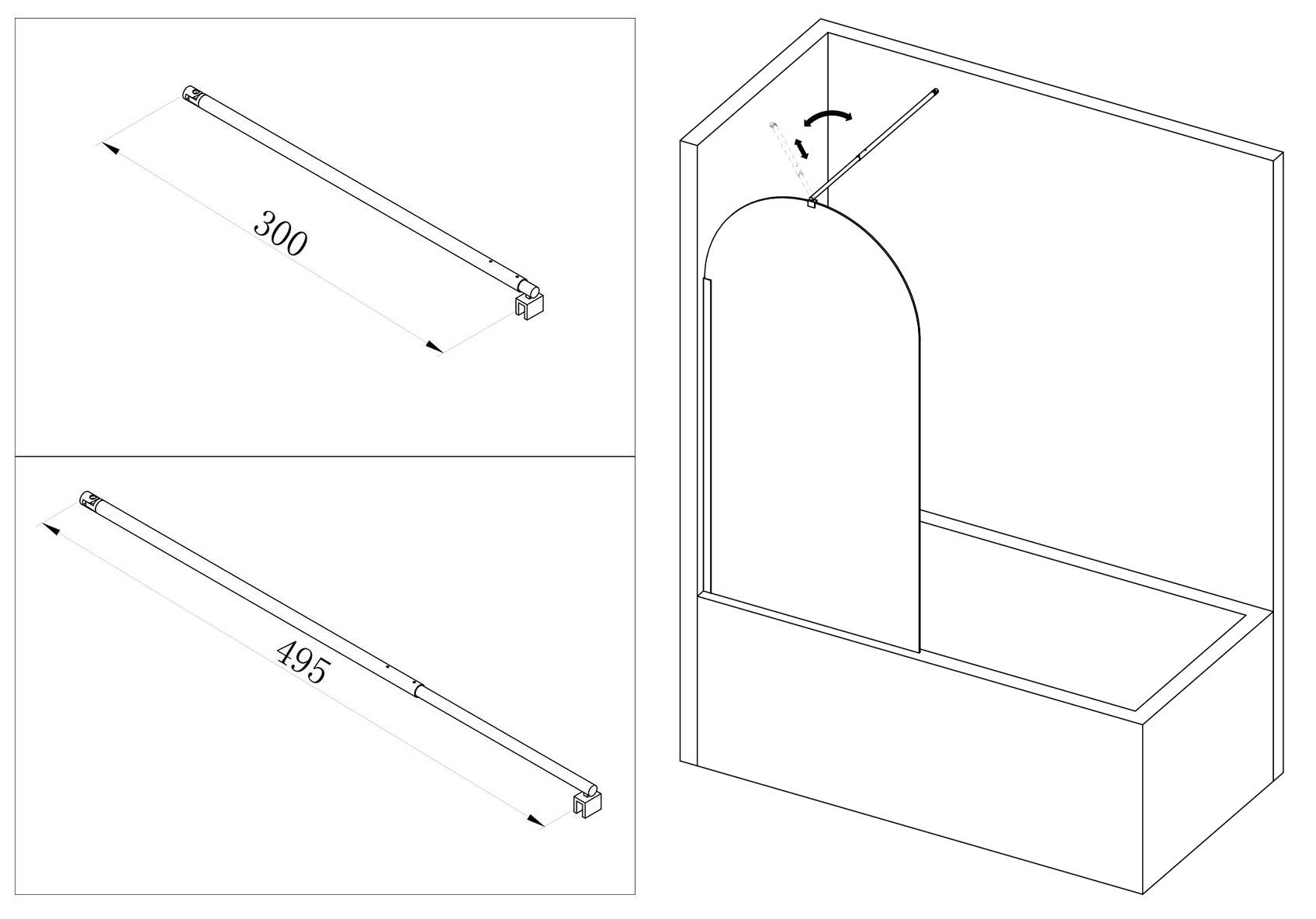 300

495