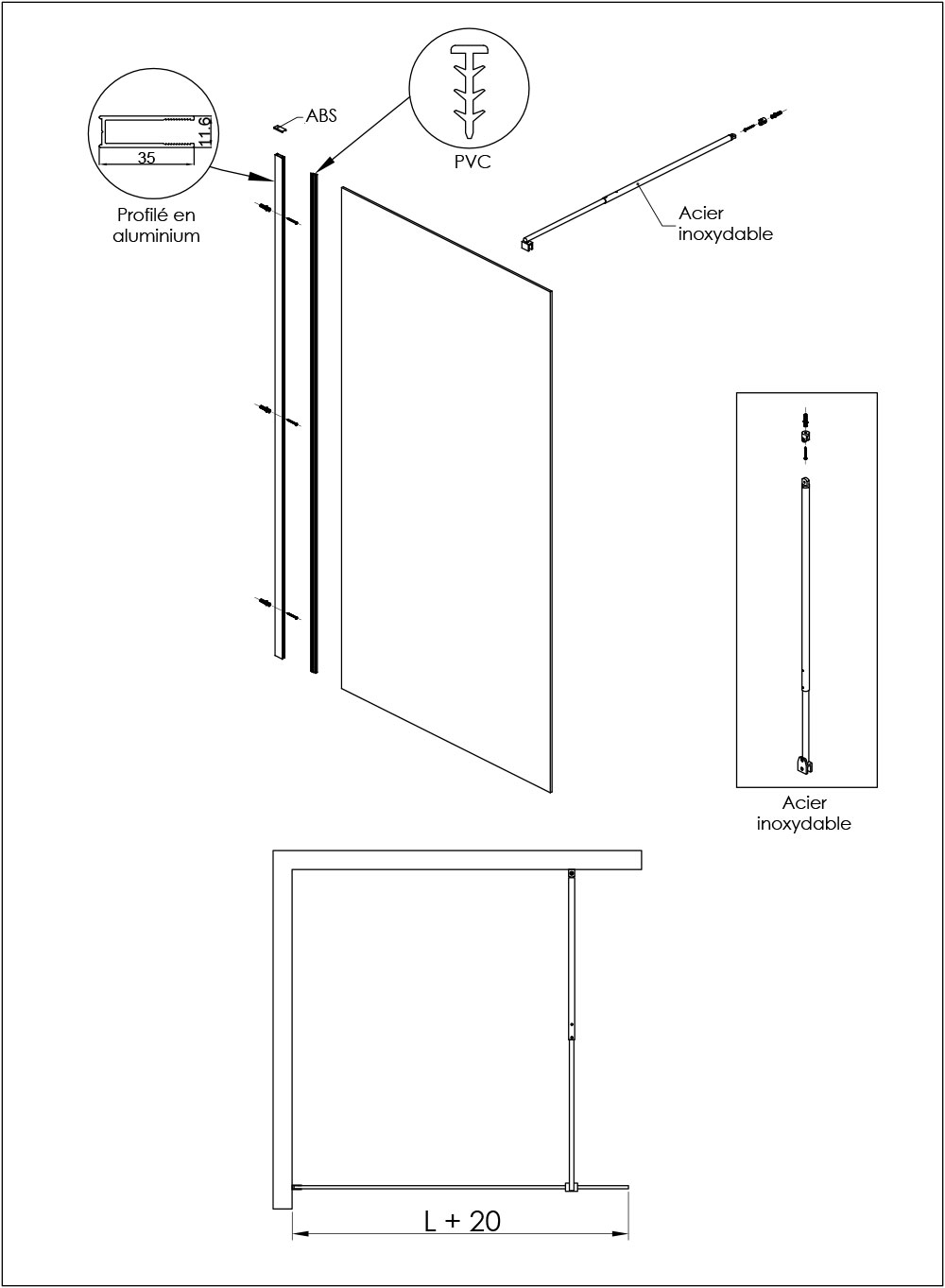 11.6
35
Profilé en aluminium

ABS

PVC

Acier inoxydable

Acier inoxydable

L + 20