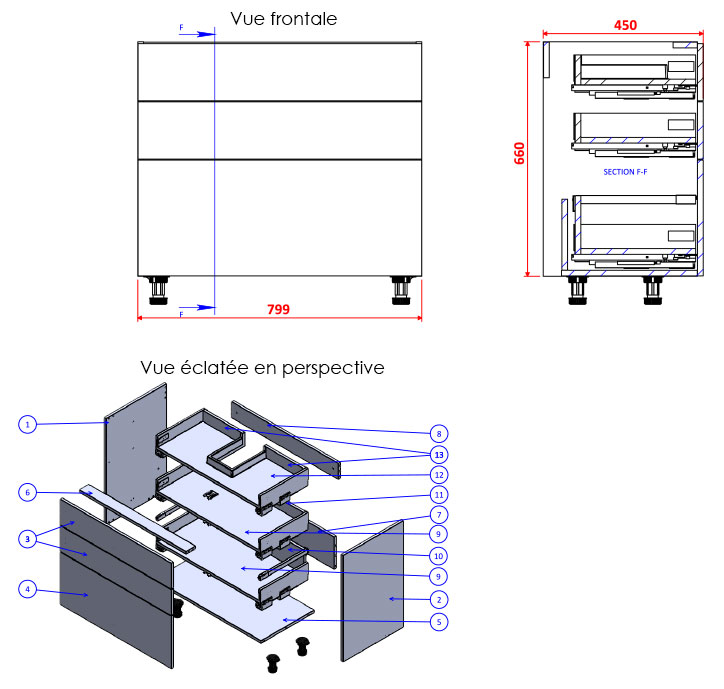 Vue frontale

F

F

799

450

660

SECTION F-F

Vue éclatée en perspective

1
6
3
4
8
13
12
11
7
9
10
9
2
5