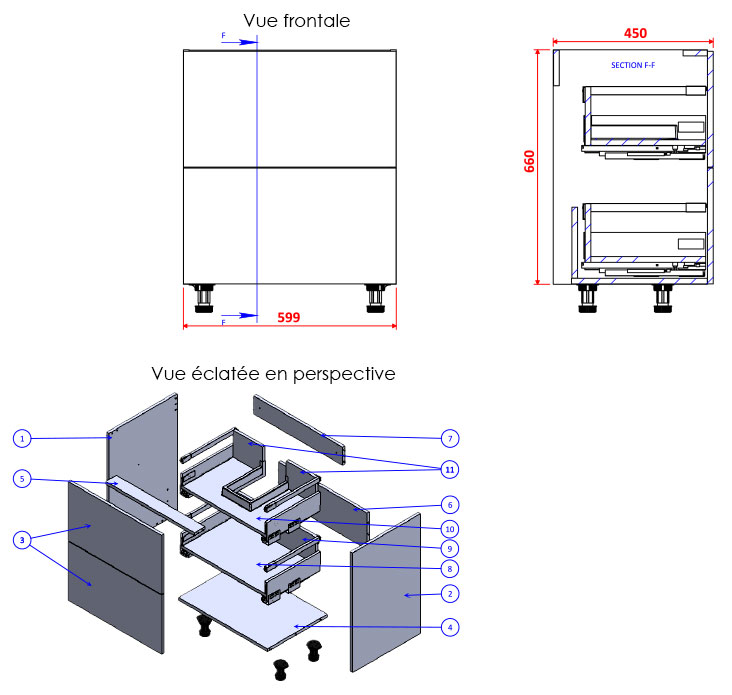 Vue frontale

F

F

599

450

SECTION F-F

660

Vue éclatée en perspective

1

5

3

7

11

6

10

9

8

2

4