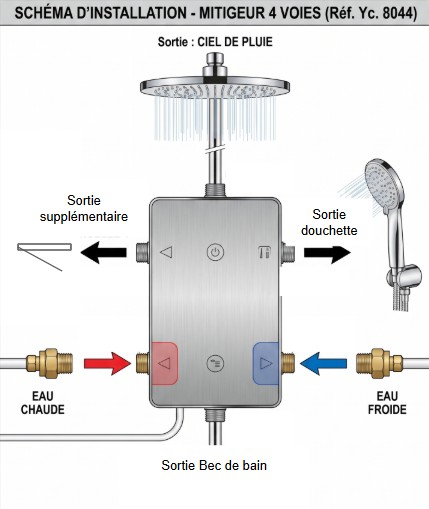 SCHÉMA D'INSTALLATION - MITIGEUR 4 VOIES (Réf. Yc. 8044)

Sortie : CIEL DE PLUIE

Sortie supplémentaire

Sortie douchette

EAU CHAUDE

EAU FROIDE

Sortie Bec de bain