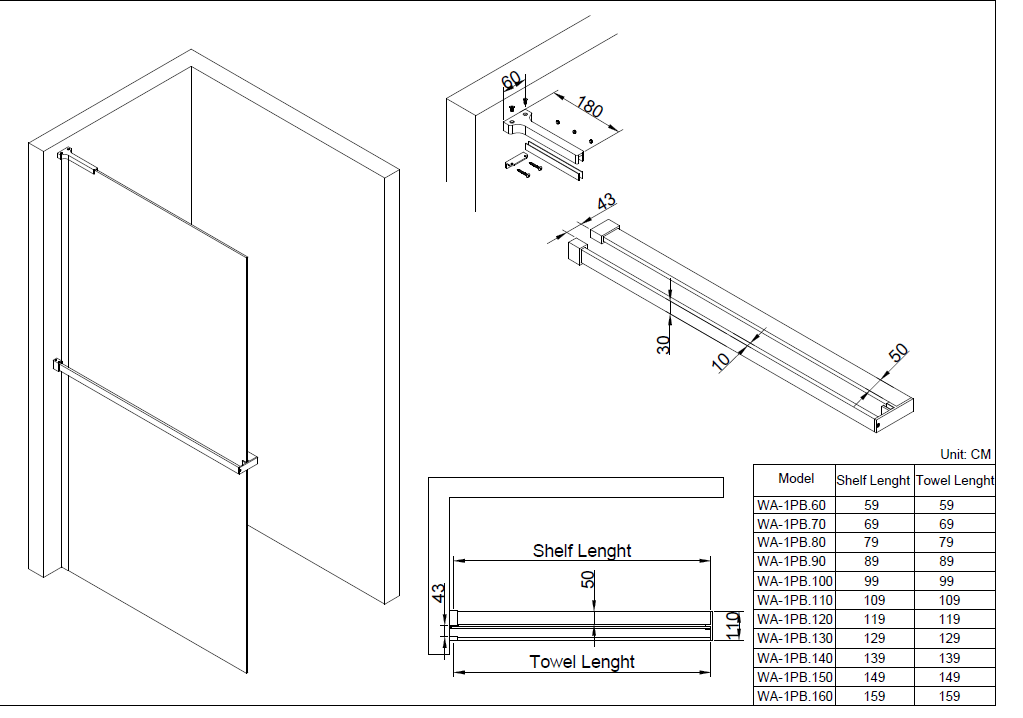 60

180

43

30

10

50

Shelf Lenght

50

43

110

Towel Lenght

Unit: CM

| Model | Shelf Lenght | Towel Lenght |
|---|---|---|
| WA-1PB.60 | 59 | 59 |
| WA-1PB.70 | 69 | 69 |
| WA-1PB.80 | 79 | 79 |
| WA-1PB.90 | 89 | 89 |
| WA-1PB.100 | 99 | 99 |
| WA-1PB.110 | 109 | 109 |
| WA-1PB.120 | 119 | 119 |
| WA-1PB.130 | 129 | 129 |
| WA-1PB.140 | 139 | 139 |
| WA-1PB.150 | 149 | 149 |
| WA-1PB.160 | 159 | 159 |