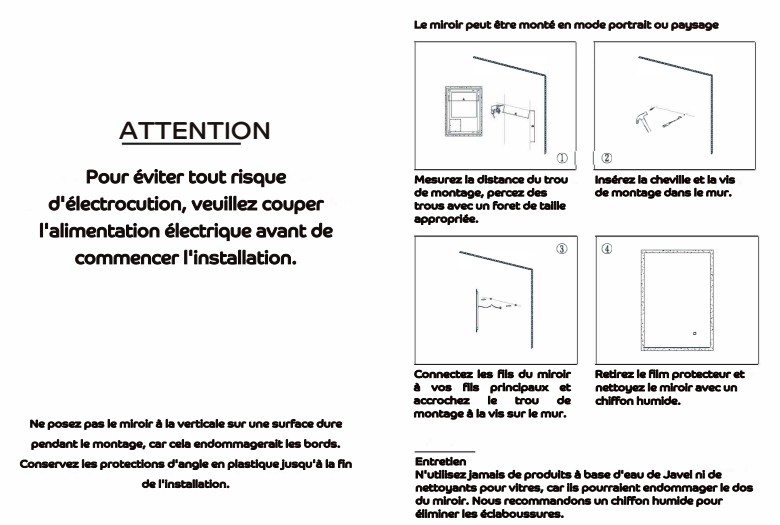 ATTENTION

Pour éviter tout risque d'électrocution, veuillez couper l'alimentation électrique avant de commencer l'installation.

Ne posez pas le miroir à la verticale sur une surface dure pendant le montage, car cela endommagerait les bords. Conservez les protections d'angle en plastique jusqu'à la fin de l'installation.

Le miroir peut être monté en mode portrait ou paysage

①

Mesurez la distance du trou de montage, percez des trous avec un foret de taille appropriée.

②

Insérez la cheville et la vis de montage dans le mur.

③

Connectez les fils du miroir à vos fils principaux et accrochez le trou de montage à la vis sur le mur.

④

Retirez le film protecteur et nettoyez le miroir avec un chiffon humide.

Entretien
N'utilisez jamais de produits à base d'eau de Javel ni de nettoyants pour vitres, car ils pourraient endommager le dos du miroir. Nous recommandons un chiffon humide pour éliminer les éclaboussures.