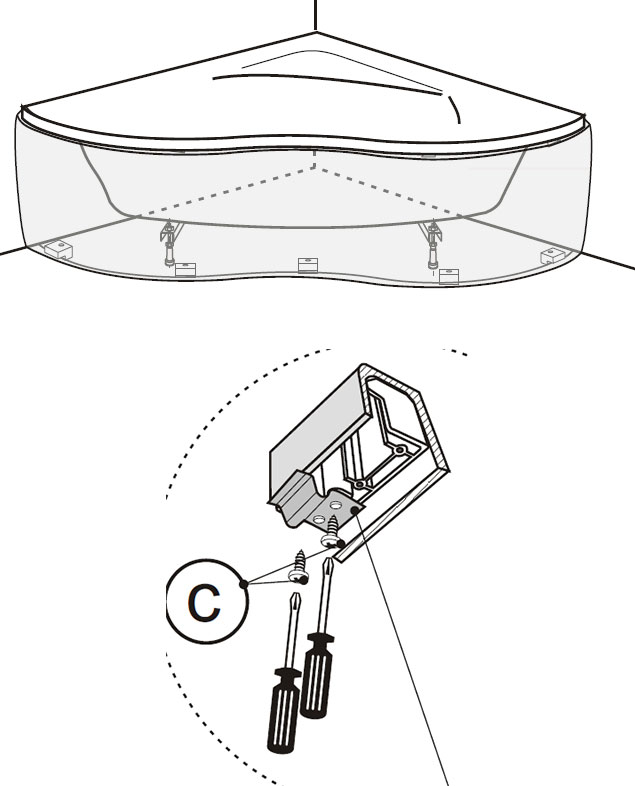 C