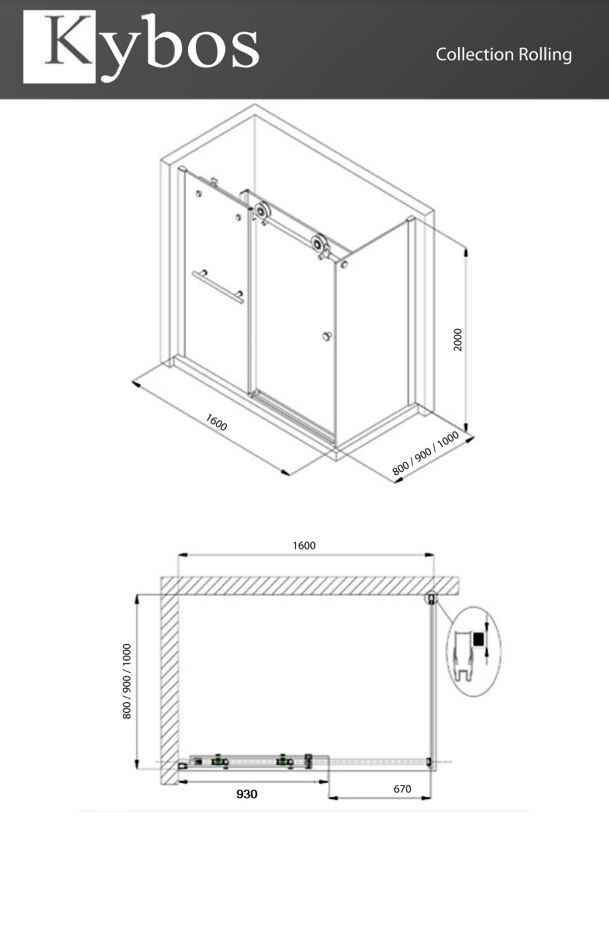 Kybos

Collection Rolling

2000

1600

800 / 900 / 1000

1600

800 / 900 / 1000

930

670