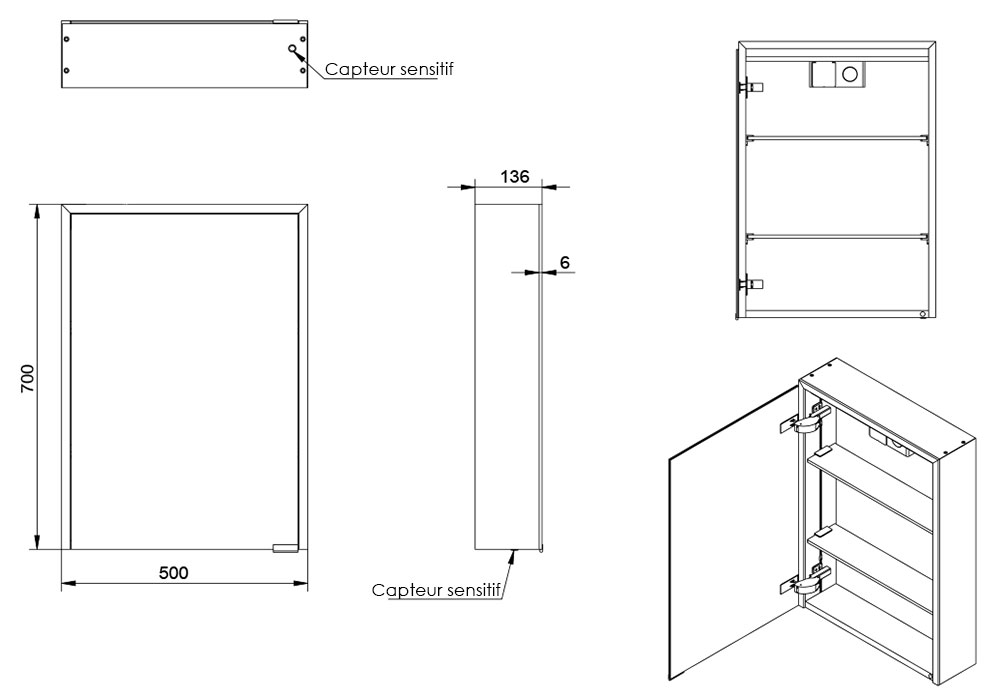 Capteur sensitif

136

6

700

500

Capteur sensitif