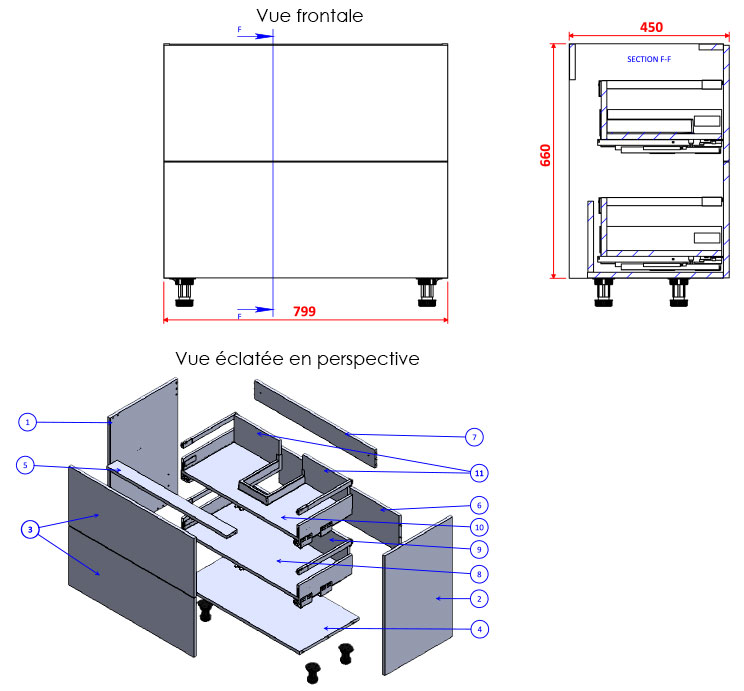 Vue frontale

F

F

799

450

SECTION F-F

660

Vue éclatée en perspective

1

5

3

7

11

6

10

9

8

2

4