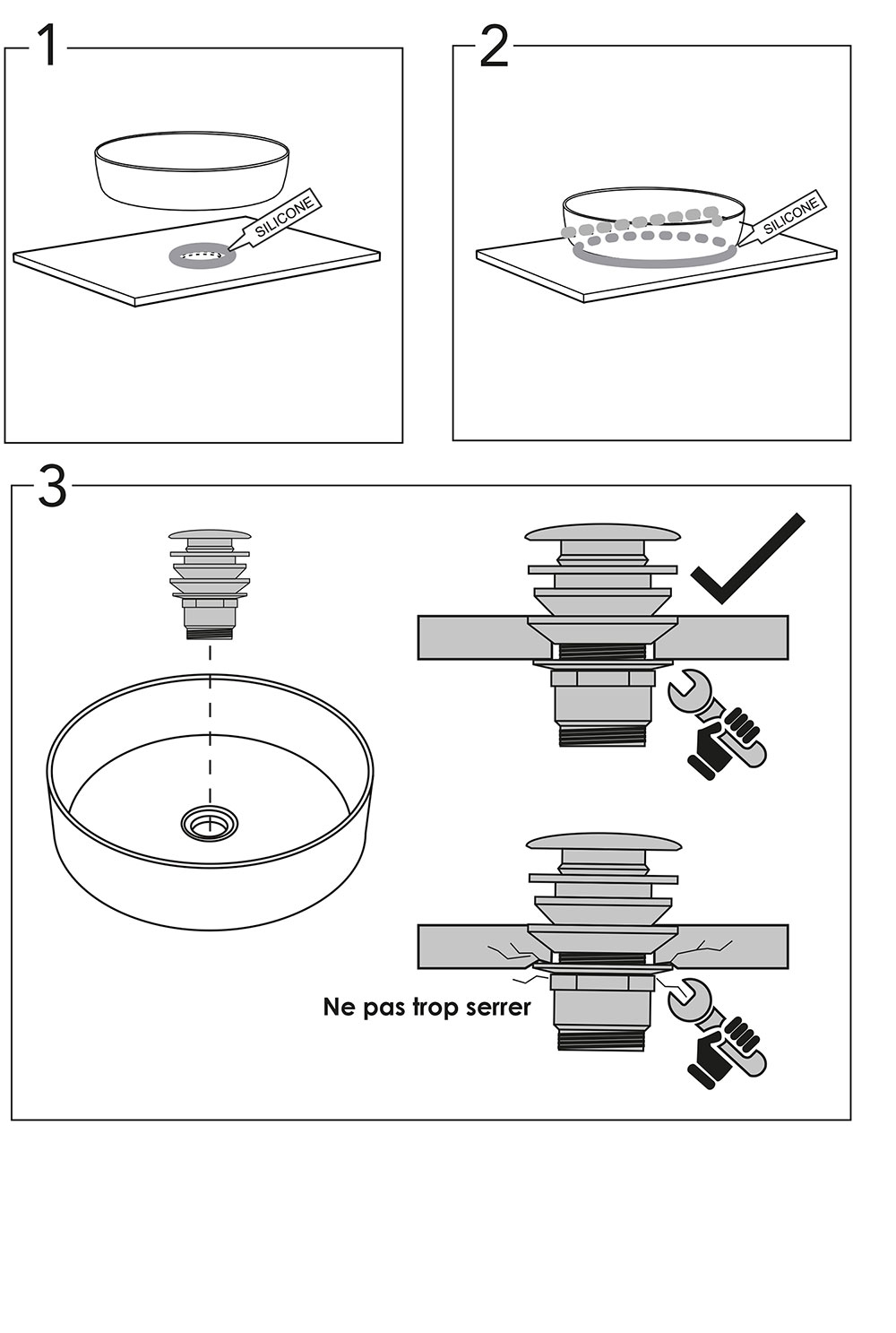 1

SILICONE

2

SILICONE

3

Ne pas trop serrer