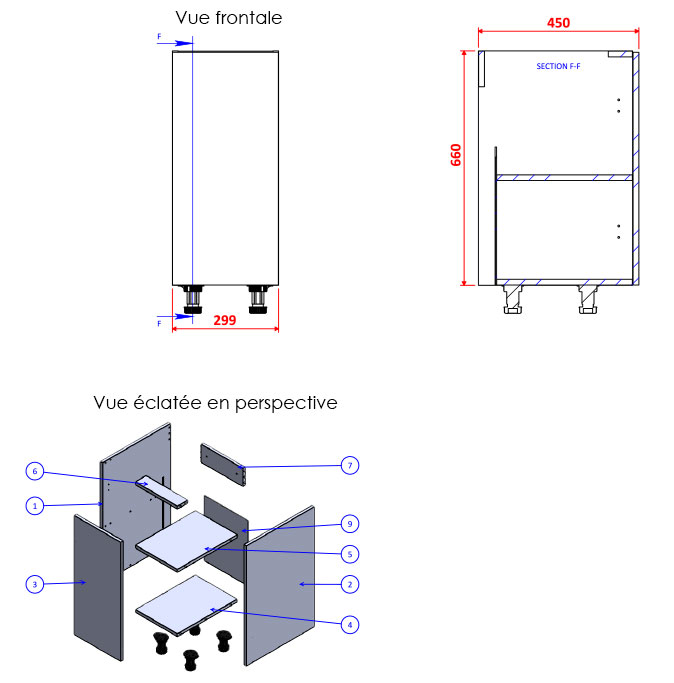 Vue frontale

F

F

299

450

SECTION F-F

660

Vue éclatée en perspective

6

1

3

7

9

5

2

4